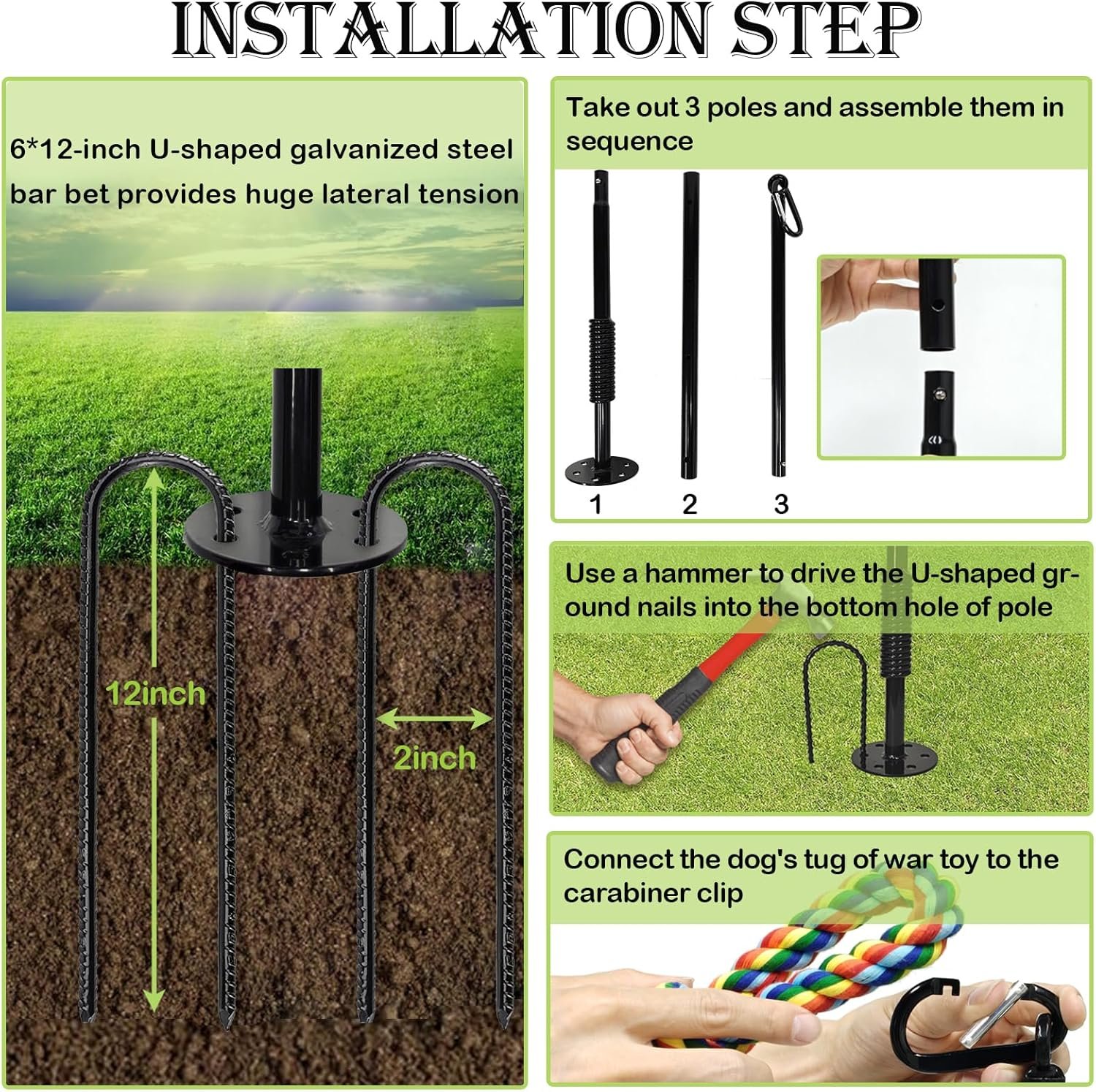 INSTALLATION STEP

6*12-inch U-shaped galvanized steel bar bet provides huge lateral tension

12inch

2inch

Take out 3 poles and assemble them in sequence

1

2

3

Use a hammer to drive the U-shaped ground nails into the bottom hole of pole

Connect the dog's tug of war toy to the carabiner clip